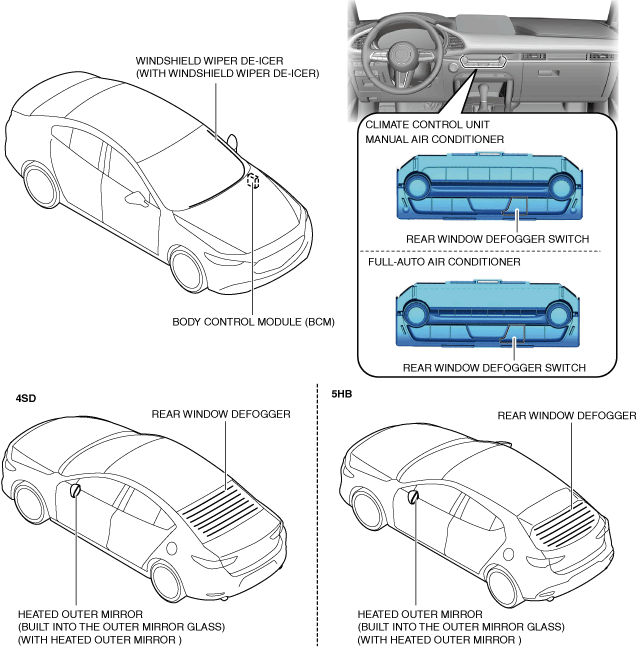 WINDSHIELD WIPER DE-ICER
(WITH WINDSHIELD WIPER DE-ICER)

BODY CONTROL MODULE (BCM)

CLIMATE CONTROL UNIT
MANUAL AIR CONDITIONER

REAR WINDOW DEFOGGER SWITCH

FULL-AUTO AIR CONDITIONER

REAR WINDOW DEFOGGER SWITCH

4SD

REAR WINDOW DEFOGGER

HEATED OUTER MIRROR
(BUILT INTO THE OUTER MIRROR GLASS)
(WITH HEATED OUTER MIRROR )

5HB

REAR WINDOW DEFOGGER

HEATED OUTER MIRROR
(BUILT INTO THE OUTER MIRROR GLASS)
(WITH HEATED OUTER MIRROR )