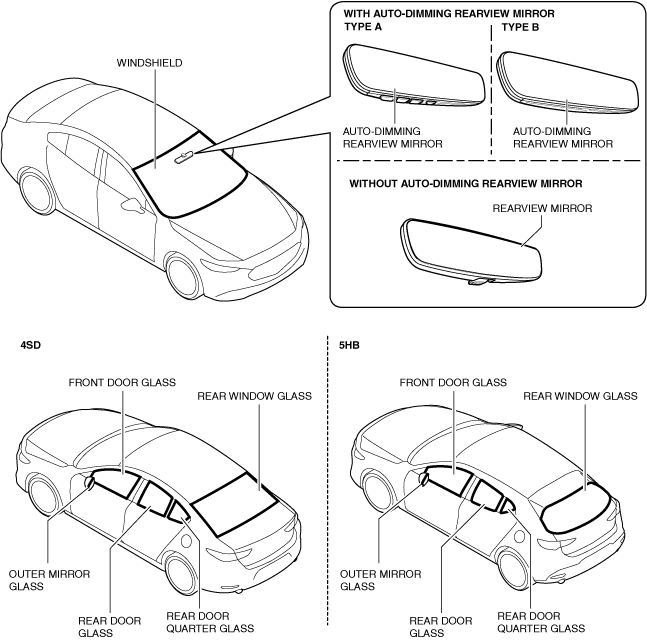 WINDSHIELD

WITH AUTO-DIMMING REARVIEW MIRROR
TYPE A

AUTO-DIMMING REARVIEW MIRROR

TYPE B

AUTO-DIMMING REARVIEW MIRROR

WITHOUT AUTO-DIMMING REARVIEW MIRROR

REARVIEW MIRROR

4SD

FRONT DOOR GLASS

REAR WINDOW GLASS

OUTER MIRROR GLASS

REAR DOOR GLASS

REAR DOOR QUARTER GLASS

5HB

FRONT DOOR GLASS

REAR WINDOW GLASS

OUTER MIRROR GLASS

REAR DOOR GLASS

REAR DOOR QUARTER GLASS