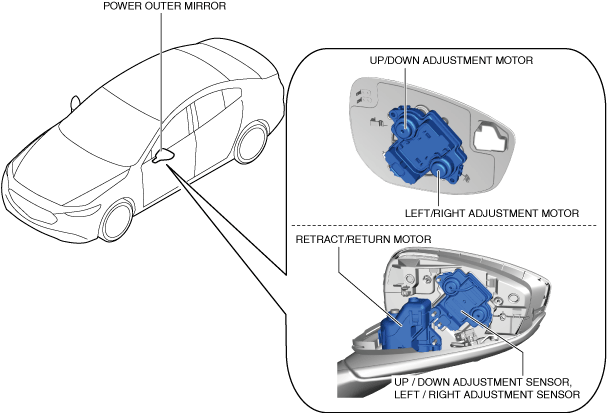 POWER OUTER MIRROR

UP/DOWN ADJUSTMENT MOTOR

LEFT/RIGHT ADJUSTMENT MOTOR

RETRACT/RETURN MOTOR

UP / DOWN ADJUSTMENT SENSOR, LEFT / RIGHT ADJUSTMENT SENSOR