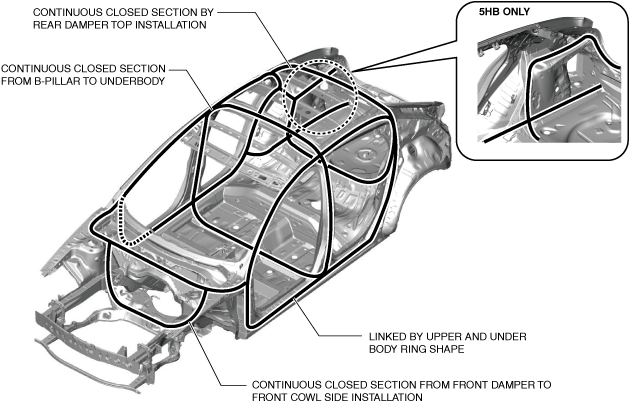 CONTINUOUS CLOSED SECTION BY REAR DAMPER TOP INSTALLATION

CONTINUOUS CLOSED SECTION FROM B-PILLAR TO UNDERBODY

5HB ONLY

LINKED BY UPPER AND UNDER BODY RING SHAPE

CONTINUOUS CLOSED SECTION FROM FRONT DAMPER TO FRONT COWL SIDE INSTALLATION