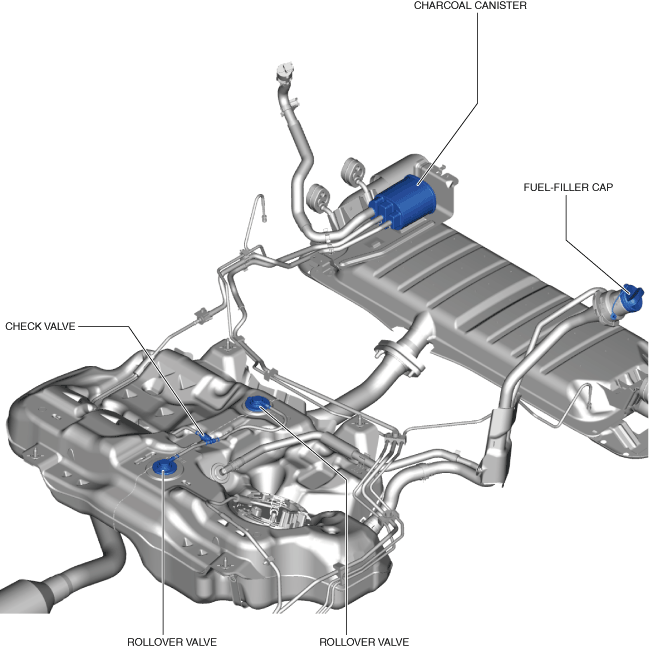 CHARCOAL CANISTER

FUEL-FILLER CAP

CHECK VALVE

ROLLOVER VALVE

ROLLOVER VALVE