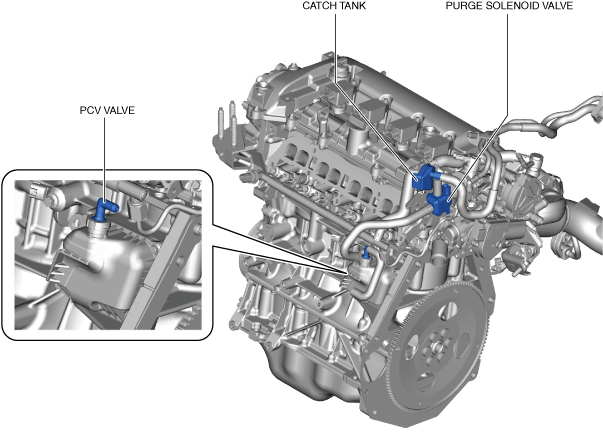 CATCH TANK
PURGE SOLENOID VALVE
PCV VALVE