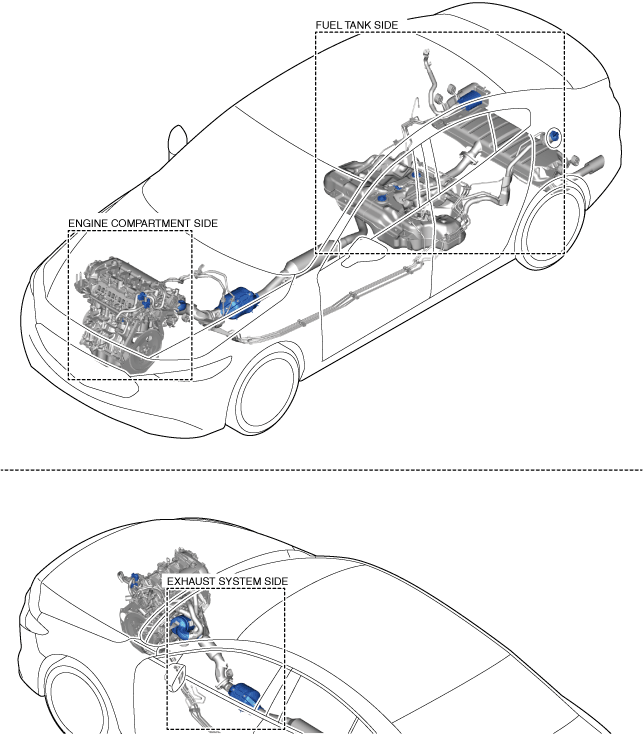 FUEL TANK SIDE

ENGINE COMPARTMENT SIDE

EXHAUST SYSTEM SIDE