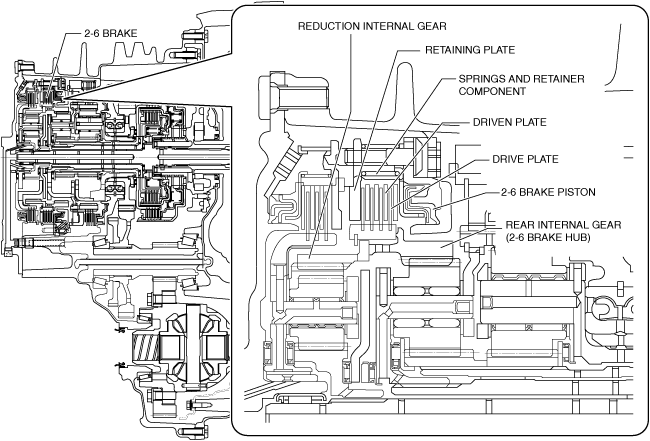 2-6 BRAKE

REDUCTION INTERNAL GEAR

RETAINING PLATE

SPRINGS AND RETAINER COMPONENT

DRIVEN PLATE

DRIVE PLATE

2-6 BRAKE PISTON

REAR INTERNAL GEAR (2-6 BRAKE HUB)