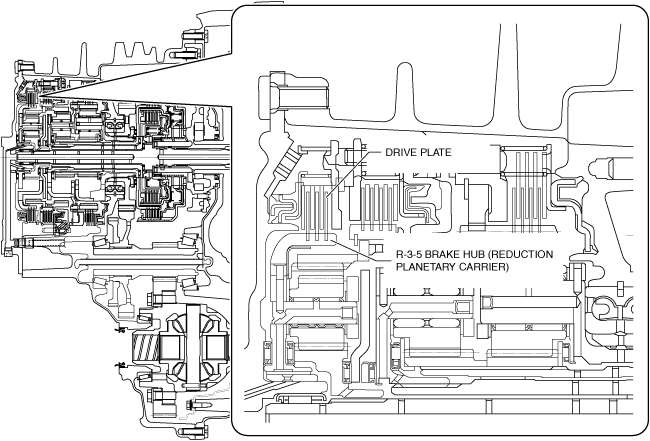 DRIVE PLATE

R-3-5 BRAKE HUB (REDUCTION PLANETARY CARRIER)