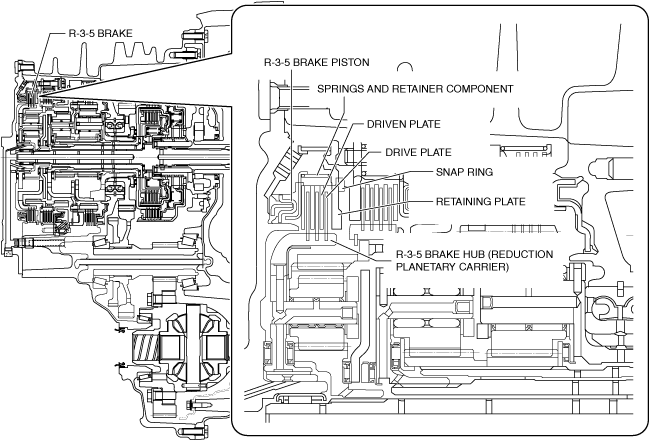 R-3-5 BRAKE

R-3-5 BRAKE PISTON

SPRINGS AND RETAINER COMPONENT

DRIVEN PLATE

DRIVE PLATE

SNAP RING

RETAINING PLATE

R-3-5 BRAKE HUB (REDUCTION PLANETARY CARRIER)