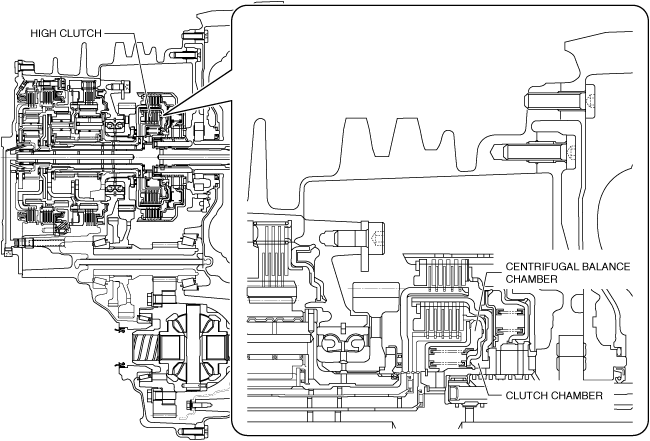 HIGH CLUTCH

CENTRIFUGAL BALANCE CHAMBER

CLUTCH CHAMBER