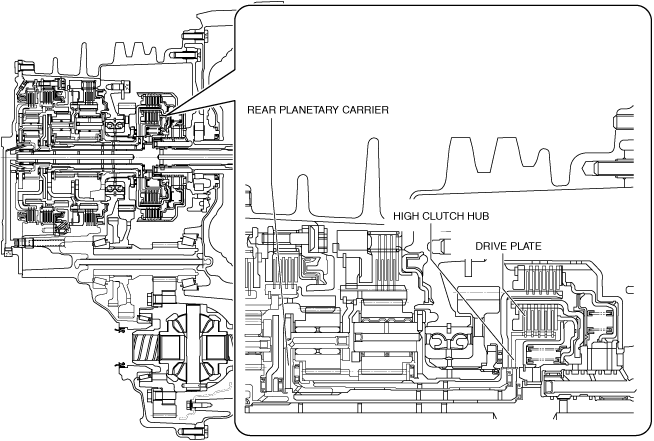 REAR PLANETARY CARRIER

HIGH CLUTCH HUB

DRIVE PLATE