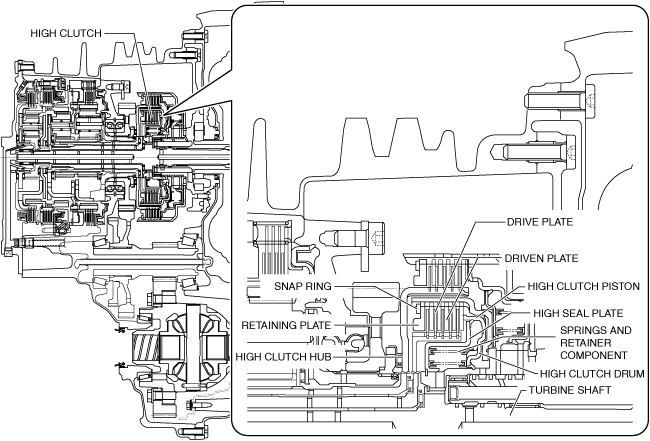 HIGH CLUTCH

DRIVE PLATE

DRIVEN PLATE

SNAP RING

HIGH CLUTCH PISTON

HIGH SEAL PLATE

RETAINING PLATE

SPRINGS AND RETAINER COMPONENT

HIGH CLUTCH HUB

HIGH CLUTCH DRUM

TURBINE SHAFT