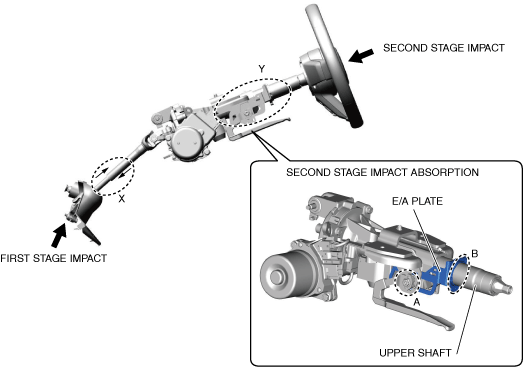 SECOND STAGE IMPACT

Y

X

FIRST STAGE IMPACT

SECOND STAGE IMPACT ABSORPTION

E/A PLATE

B

A

UPPER SHAFT