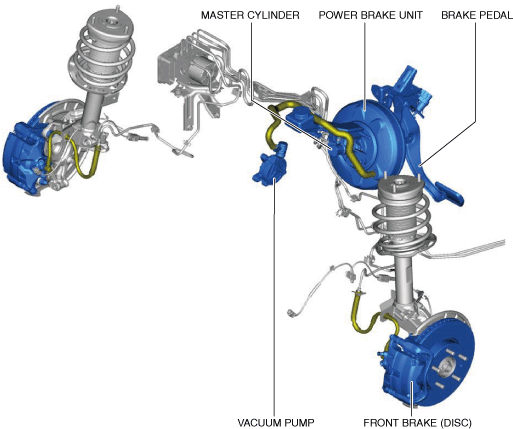 MASTER CYLINDER
POWER BRAKE UNIT
BRAKE PEDAL
VACUUM PUMP
FRONT BRAKE (DISC)