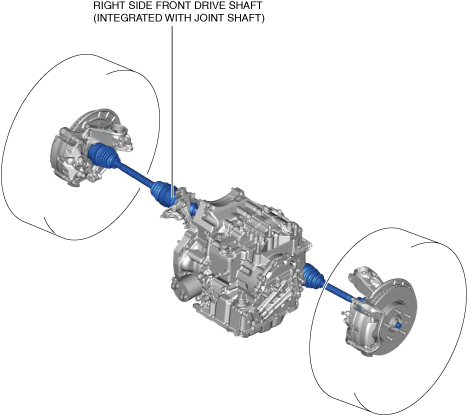 RIGHT SIDE FRONT DRIVE SHAFT
(INTEGRATED WITH JOINT SHAFT)