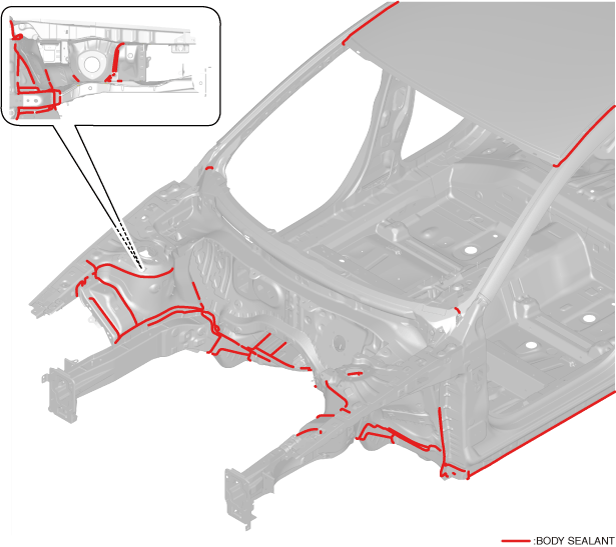 :BODY SEALANT