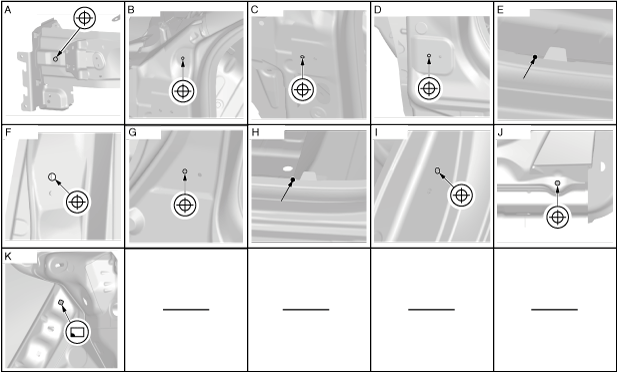 A
B
C
D
E
F
G
H
I
J
K