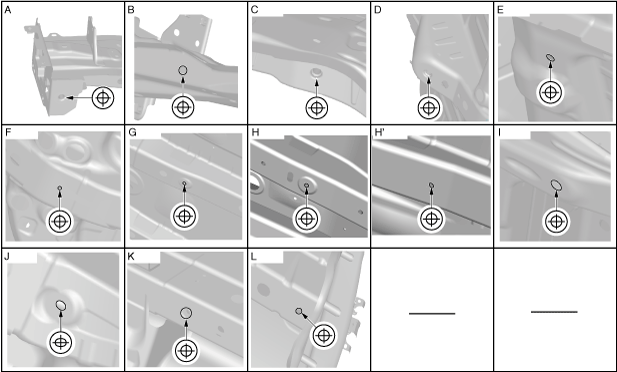 A

B

C

D

E

F

G

H

H'

I

J

K

L