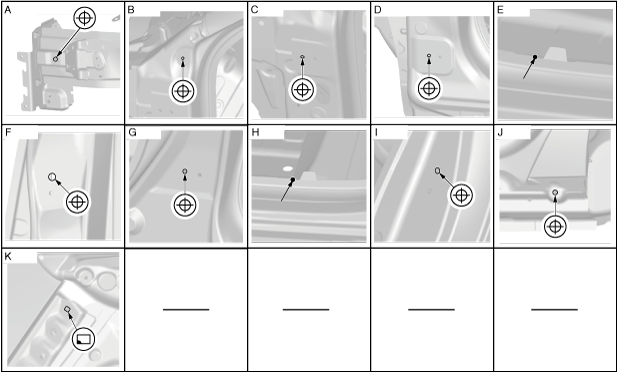 A
B
C
D
E
F
G
H
I
J
K