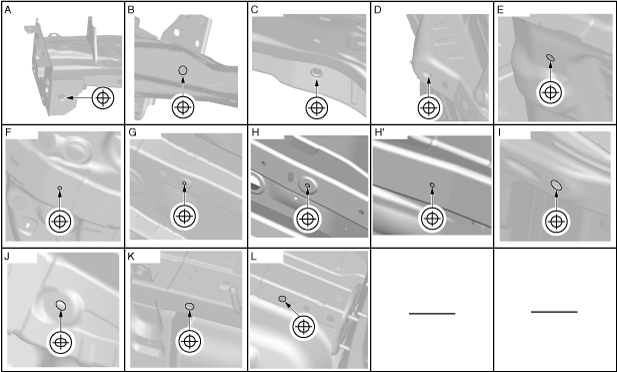 A
B
C
D
E
F
G
H
H'
I
J
K
L