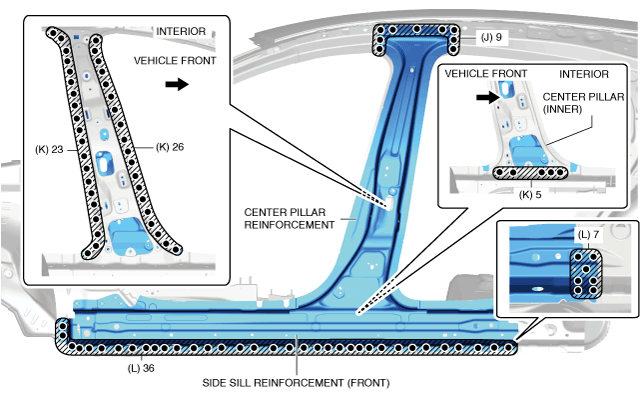 INTERIOR

VEHICLE FRONT

(K) 23

(K) 26

(J) 9

VEHICLE FRONT

INTERIOR

CENTER PILLAR (INNER)

(K) 5

CENTER PILLAR REINFORCEMENT

(L) 7

(L) 36

SIDE SILL REINFORCEMENT (FRONT)