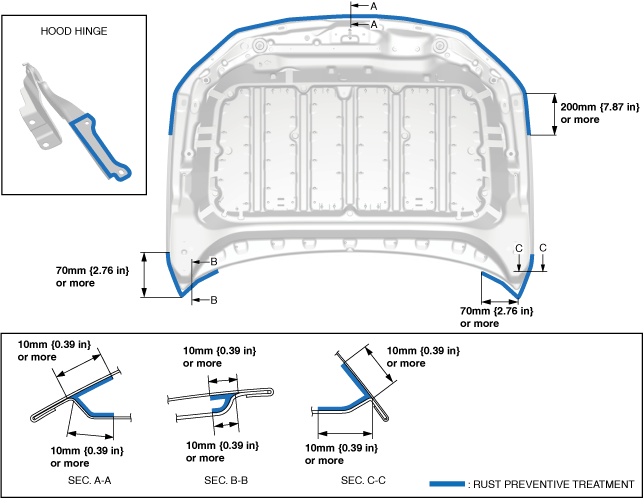 HOOD HINGE

A

A

200mm {7.87 in} or more

70mm {2.76 in} or more

B

B

C

C

70mm {2.76 in} or more

10mm {0.39 in} or more

10mm {0.39 in} or more

SEC. A-A

10mm {0.39 in} or more

10mm {0.39 in} or more

SEC. B-B

10mm {0.39 in} or more

10mm {0.39 in} or more

SEC. C-C

: RUST PREVENTIVE TREATMENT