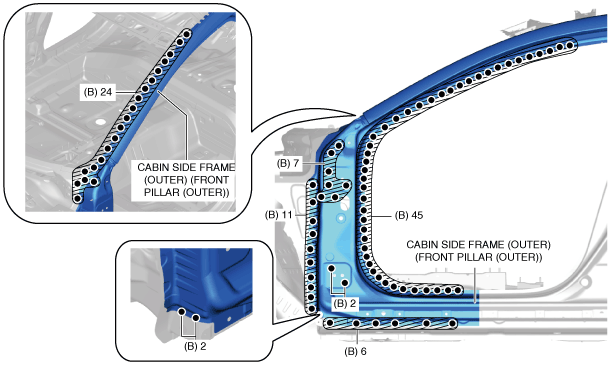 (B) 24

CABIN SIDE FRAME (OUTER) (FRONT PILLAR (OUTER))

(B) 7

(B) 11

(B) 45

CABIN SIDE FRAME (OUTER) (FRONT PILLAR (OUTER))

(B) 2

(B) 2

(B) 6