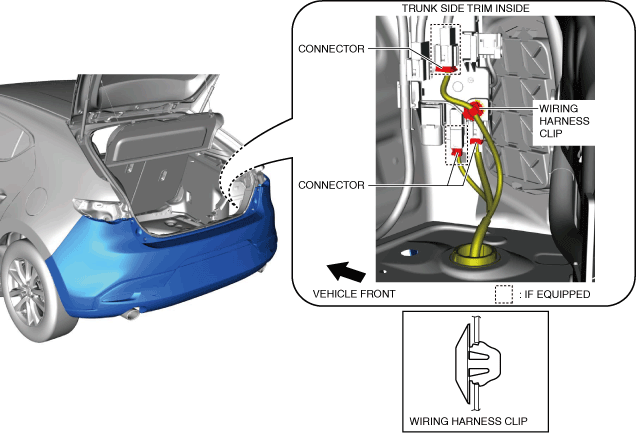 TRUNK SIDE TRIM INSIDE

CONNECTOR

WIRING HARNESS CLIP

CONNECTOR

VEHICLE FRONT

: IF EQUIPPED

WIRING HARNESS CLIP