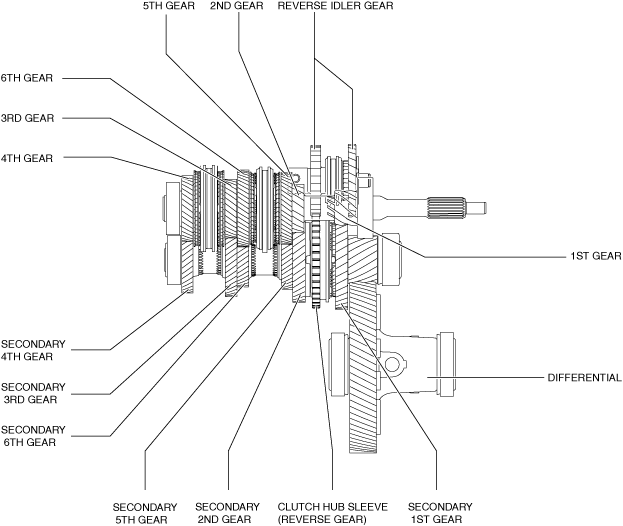 5TH GEAR
2ND GEAR
REVERSE IDLER GEAR

6TH GEAR

3RD GEAR

4TH GEAR

1ST GEAR

SECONDARY 4TH GEAR

SECONDARY 3RD GEAR

SECONDARY 6TH GEAR

DIFFERENTIAL

SECONDARY 5TH GEAR

SECONDARY 2ND GEAR

CLUTCH HUB SLEEVE (REVERSE GEAR)

SECONDARY 1ST GEAR