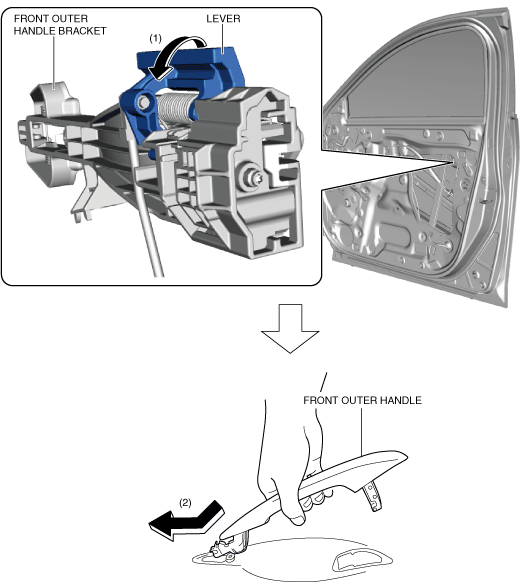 FRONT OUTER HANDLE BRACKET
LEVER
(1)
FRONT OUTER HANDLE
(2)