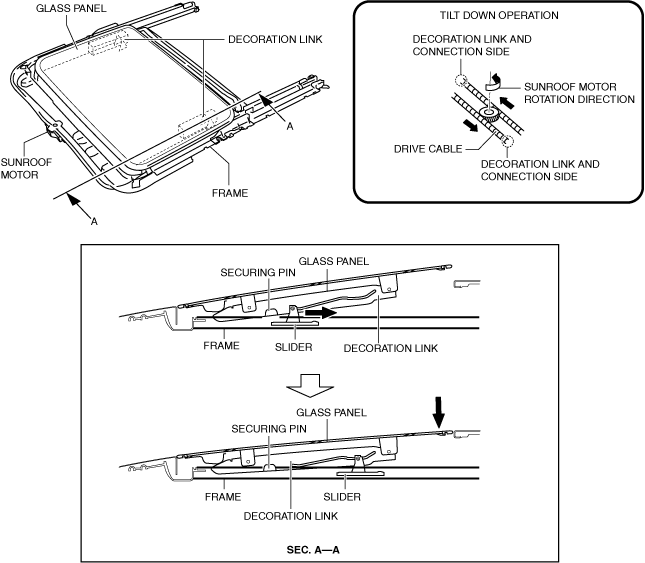 GLASS PANEL
DECORATION LINK
A
SUNROOF MOTOR
FRAME
A

TILT DOWN OPERATION
DECORATION LINK AND CONNECTION SIDE
SUNROOF MOTOR ROTATION DIRECTION
DRIVE CABLE
DECORATION LINK AND CONNECTION SIDE

GLASS PANEL
SECURING PIN
FRAME
SLIDER
DECORATION LINK

GLASS PANEL
SECURING PIN
FRAME
SLIDER
DECORATION LINK

SEC. A—A