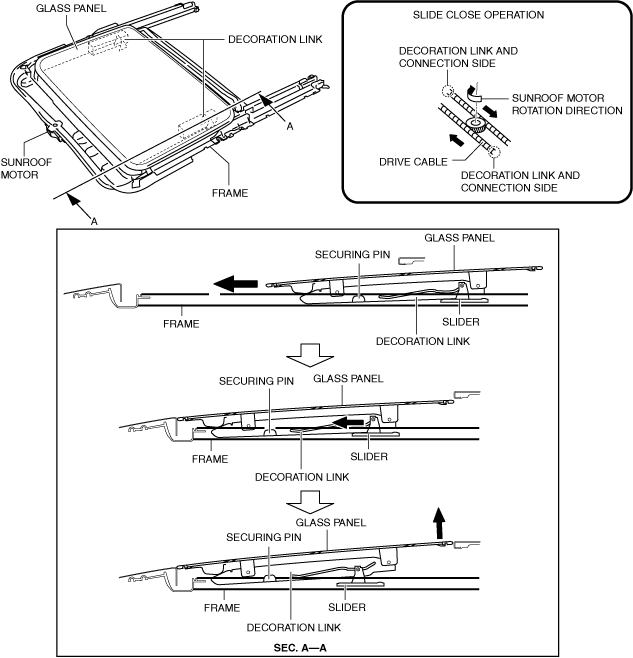 GLASS PANEL

DECORATION LINK

A

SUNROOF MOTOR

FRAME

A

SLIDE CLOSE OPERATION

DECORATION LINK AND CONNECTION SIDE

SUNROOF MOTOR ROTATION DIRECTION

DRIVE CABLE

DECORATION LINK AND CONNECTION SIDE

GLASS PANEL

SECURING PIN

FRAME

SLIDER

DECORATION LINK

SECURING PIN

GLASS PANEL

FRAME

SLIDER

DECORATION LINK

GLASS PANEL

SECURING PIN

FRAME

SLIDER

DECORATION LINK

SEC. A—A