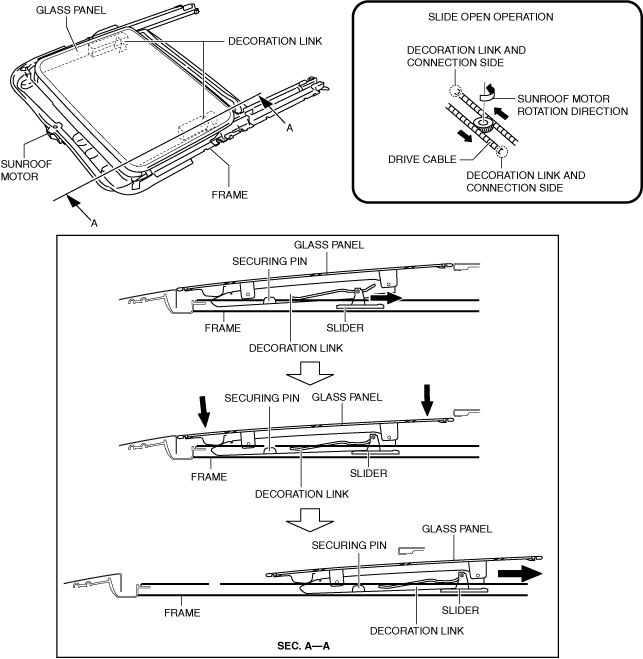 GLASS PANEL

DECORATION LINK

A

SUNROOF MOTOR

FRAME

A

SLIDE OPEN OPERATION

DECORATION LINK AND CONNECTION SIDE

SUNROOF MOTOR ROTATION DIRECTION

DRIVE CABLE

DECORATION LINK AND CONNECTION SIDE

GLASS PANEL

SECURING PIN

FRAME

SLIDER

DECORATION LINK

SECURING PIN

GLASS PANEL

FRAME

SLIDER

DECORATION LINK

GLASS PANEL

SECURING PIN

FRAME

SLIDER

DECORATION LINK

SEC. A—A