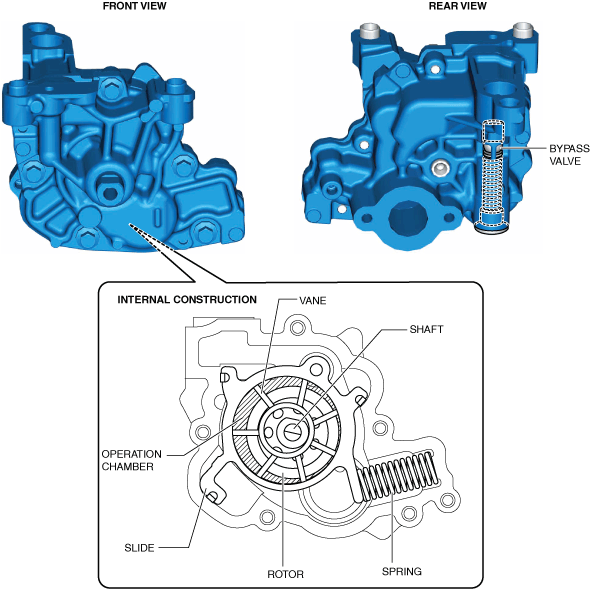 FRONT VIEW

REAR VIEW

BYPASS VALVE

INTERNAL CONSTRUCTION

VANE

SHAFT

OPERATION CHAMBER

SLIDE

ROTOR

SPRING