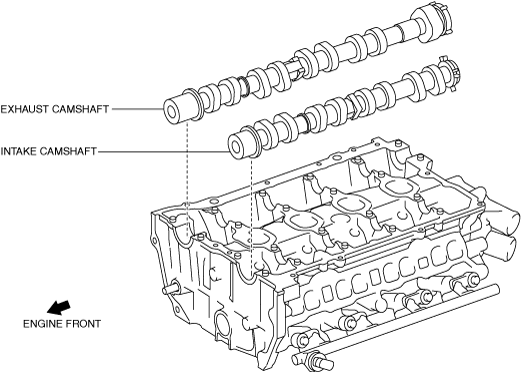 EXHAUST CAMSHAFT

INTAKE CAMSHAFT

ENGINE FRONT