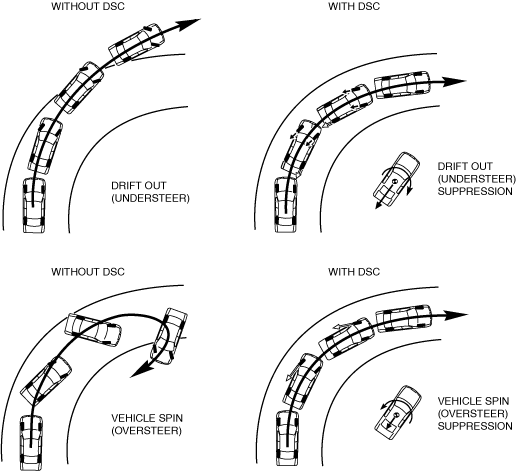 WITHOUT DSC

DRIFT OUT (UNDERSTEER)

WITH DSC

DRIFT OUT (UNDERSTEER) SUPPRESSION

WITHOUT DSC

VEHICLE SPIN (OVERSTEER)

WITH DSC

VEHICLE SPIN (OVERSTEER) SUPPRESSION