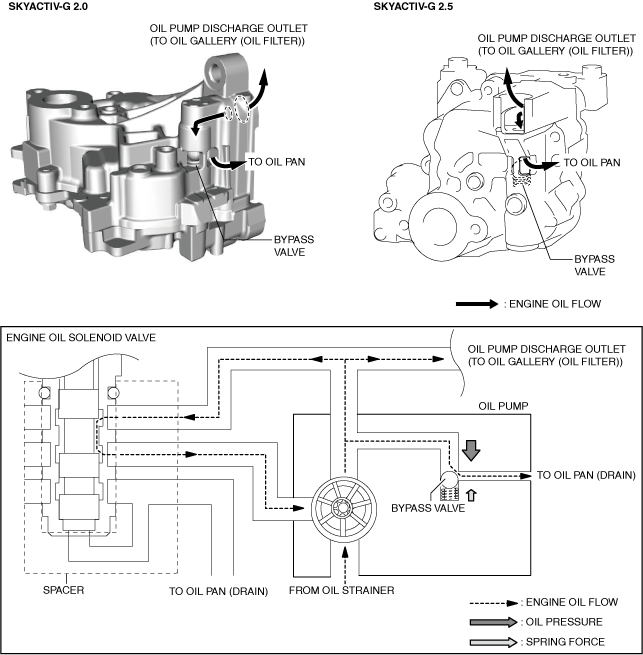 SKYACTIV-G 2.0

OIL PUMP DISCHARGE OUTLET
(TO OIL GALLERY (OIL FILTER))

TO OIL PAN

BYPASS
VALVE

SKYACTIV-G 2.5

OIL PUMP DISCHARGE OUTLET
(TO OIL GALLERY (OIL FILTER))

TO OIL PAN

BYPASS
VALVE

: ENGINE OIL FLOW

ENGINE OIL SOLENOID VALVE

OIL PUMP DISCHARGE OUTLET
(TO OIL GALLERY (OIL FILTER))

OIL PUMP

TO OIL PAN (DRAIN)

BYPASS VALVE

SPACER

TO OIL PAN (DRAIN)

FROM OIL STRAINER

: ENGINE OIL FLOW

: OIL PRESSURE

: SPRING FORCE