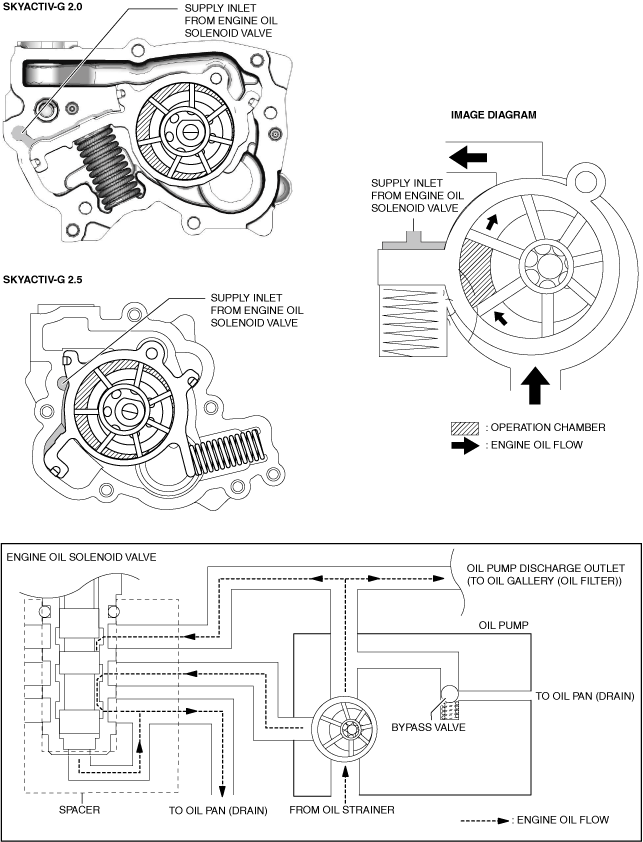 SKYACTIV-G 2.0

SUPPLY INLET FROM ENGINE OIL SOLENOID VALVE

IMAGE DIAGRAM

SUPPLY INLET FROM ENGINE OIL SOLENOID VALVE

SKYACTIV-G 2.5

SUPPLY INLET FROM ENGINE OIL SOLENOID VALVE

: OPERATION CHAMBER

: ENGINE OIL FLOW

ENGINE OIL SOLENOID VALVE

OIL PUMP DISCHARGE OUTLET (TO OIL GALLERY (OIL FILTER))

OIL PUMP

TO OIL PAN (DRAIN)

BYPASS VALVE

SPACER

TO OIL PAN (DRAIN)

FROM OIL STRAINER

: ENGINE OIL FLOW