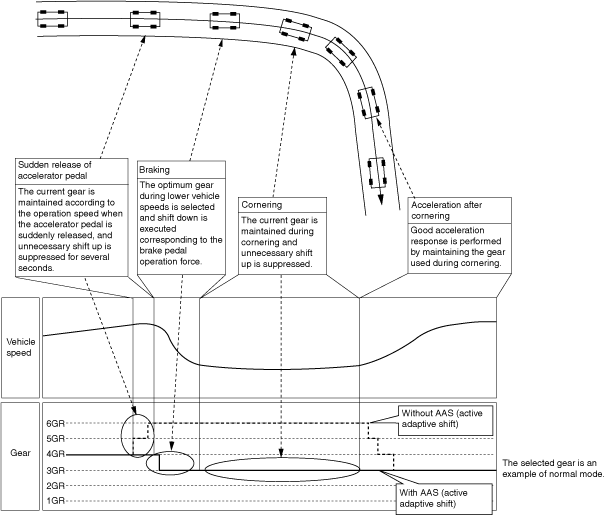 Sudden release of accelerator pedal

The current gear is maintained according to the operation speed when the accelerator pedal is suddenly released, and unnecessary shift up is suppressed for several seconds.

Braking

The optimum gear during lower vehicle speeds is selected and shift down is executed corresponding to the brake pedal operation force.

Cornering

The current gear is maintained during cornering and unnecessary shift up is suppressed.

Acceleration after cornering

Good acceleration response is performed by maintaining the gear used during cornering.

Vehicle speed

Gear

6GR

5GR

4GR

3GR

2GR

1GR

Without AAS (active adaptive shift)

With AAS (active adaptive shift)

The selected gear is an example of normal mode.