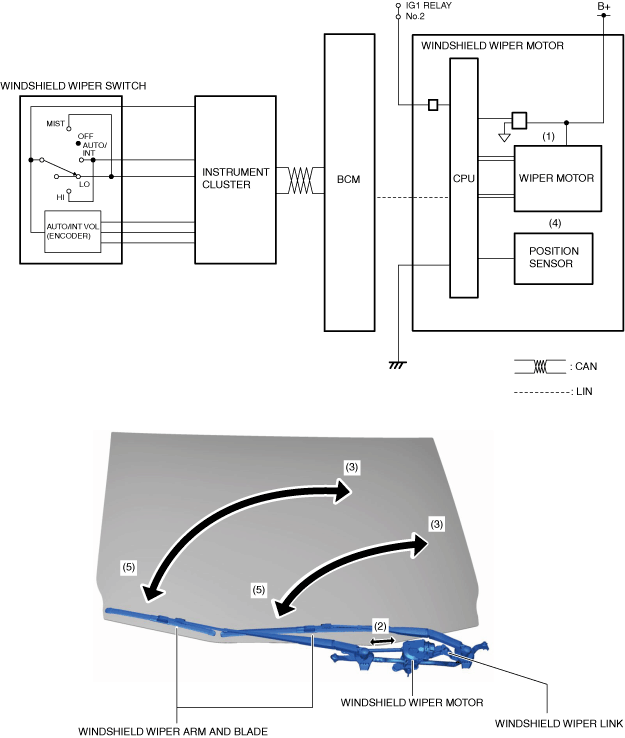 IG1 RELAY
No.2

B+

WINDSHIELD WIPER MOTOR

WINDSHIELD WIPER SWITCH

MIST
OFF
AUTO/INT
LO
HI

AUTO/INT VOL (ENCODER)

INSTRUMENT CLUSTER

BCM

CPU

(1)

WIPER MOTOR

(4)

POSITION SENSOR

: CAN

: LIN

(3)

(3)

(5)

(5)

(2)

WINDSHIELD WIPER MOTOR

WINDSHIELD WIPER LINK

WINDSHIELD WIPER ARM AND BLADE