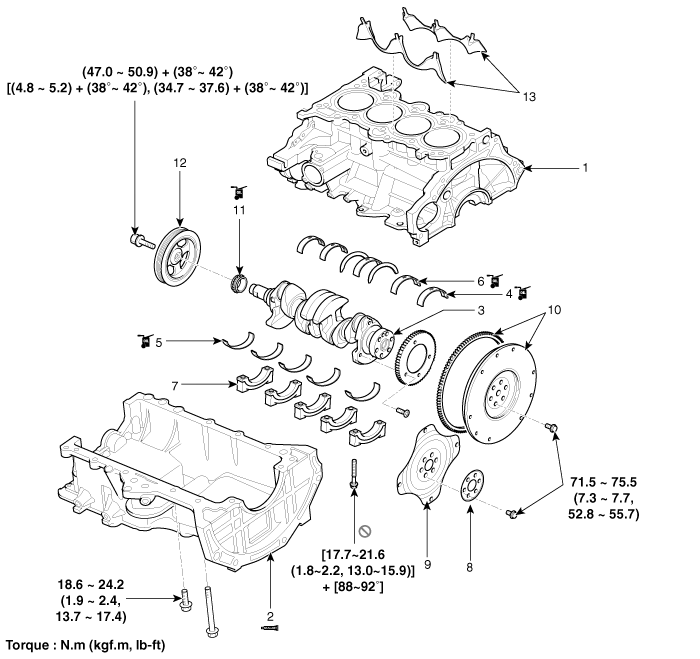 (47.0 ~ 50.9) + (38° ~ 42°)
[(4.8 ~ 5.2) + (38° ~ 42°), (34.7 ~ 37.6) + (38° ~ 42°)]

13

12

1

11

6

4

3

10

5

7

71.5 ~ 75.5
(7.3 ~ 7.7,
52.8 ~ 55.7)

[17.7~21.6
(1.8~2.2, 13.0~15.9)]
+ [88~92°]

9

8

18.6 ~ 24.2
(1.9 ~ 2.4,
13.7 ~ 17.4)

2

Torque : N.m (kgf.m, lb-ft)