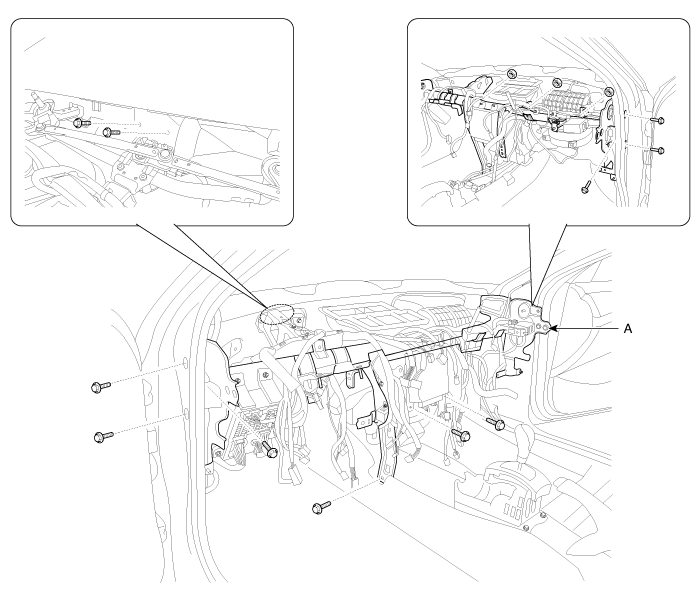 A