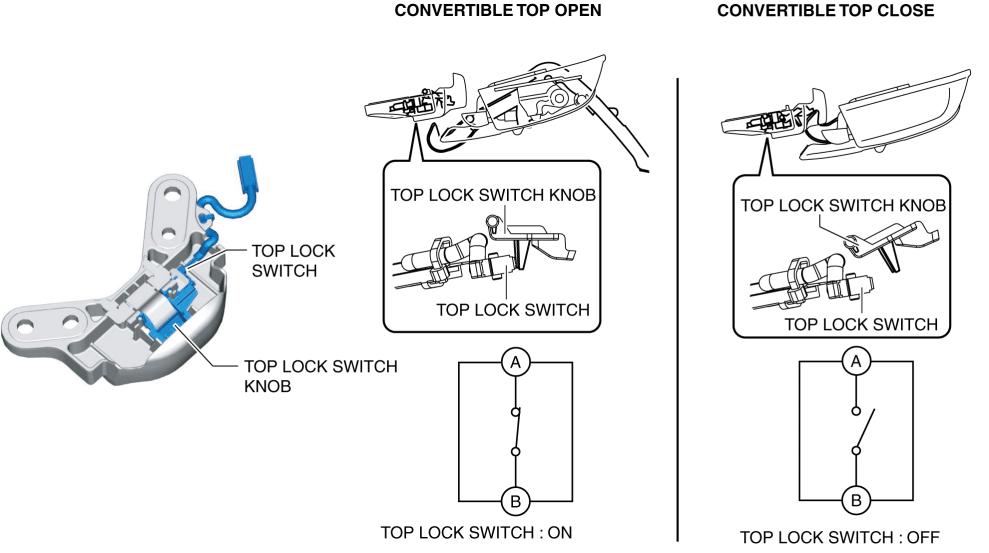 TOP LOCK SWITCH

TOP LOCK SWITCH KNOB

CONVERTIBLE TOP OPEN

TOP LOCK SWITCH KNOB

TOP LOCK SWITCH

A

B

TOP LOCK SWITCH : ON

CONVERTIBLE TOP CLOSE

TOP LOCK SWITCH KNOB

TOP LOCK SWITCH

A

B

TOP LOCK SWITCH : OFF