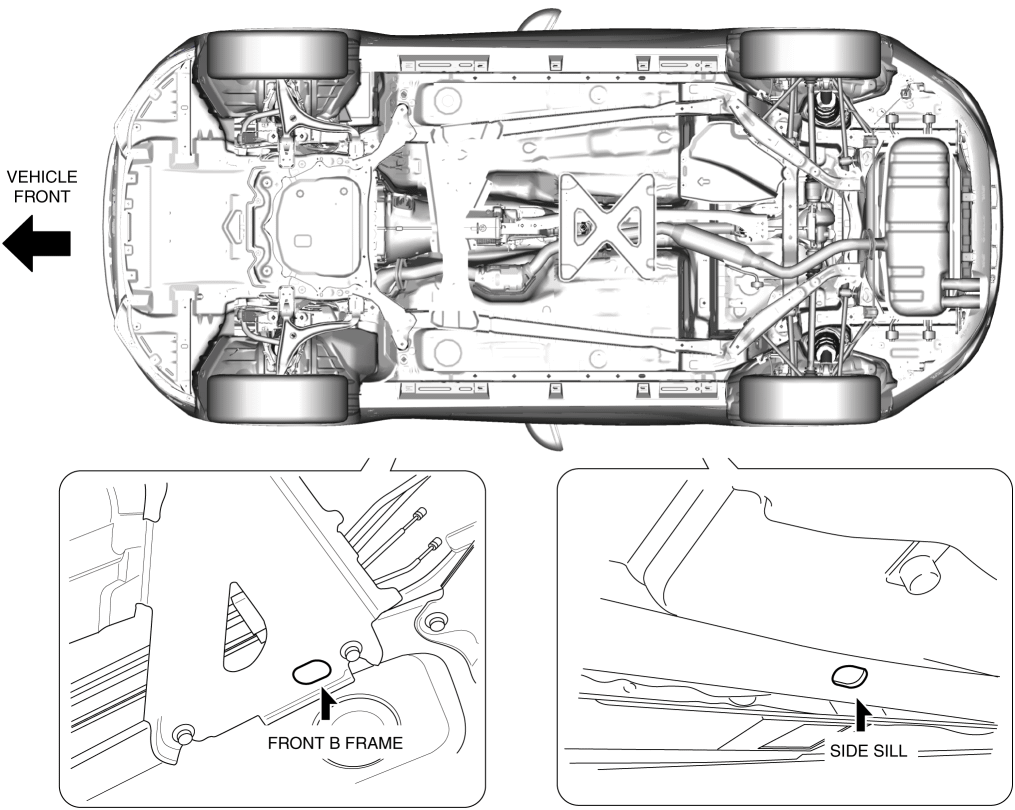 VEHICLE FRONT

FRONT B FRAME

SIDE SILL